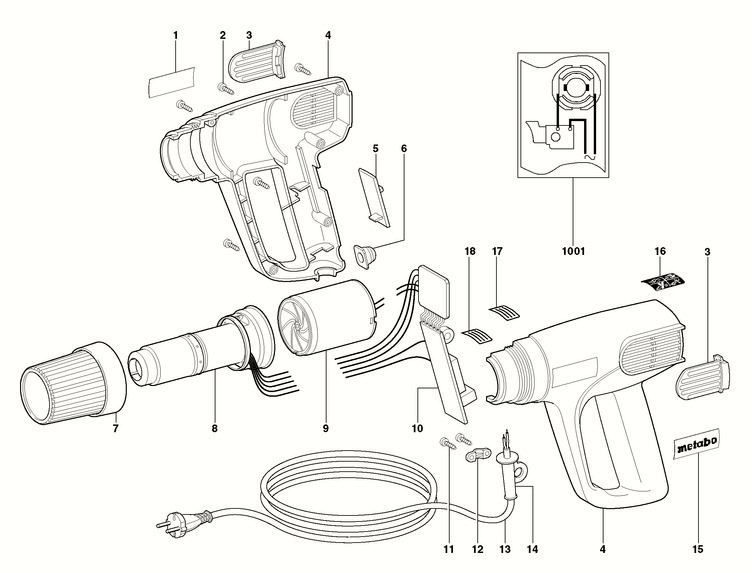 1
2
3
4
5
6
1001
18
17
16
3
7
8
9
10
metabo
11
12
13
14
4
15