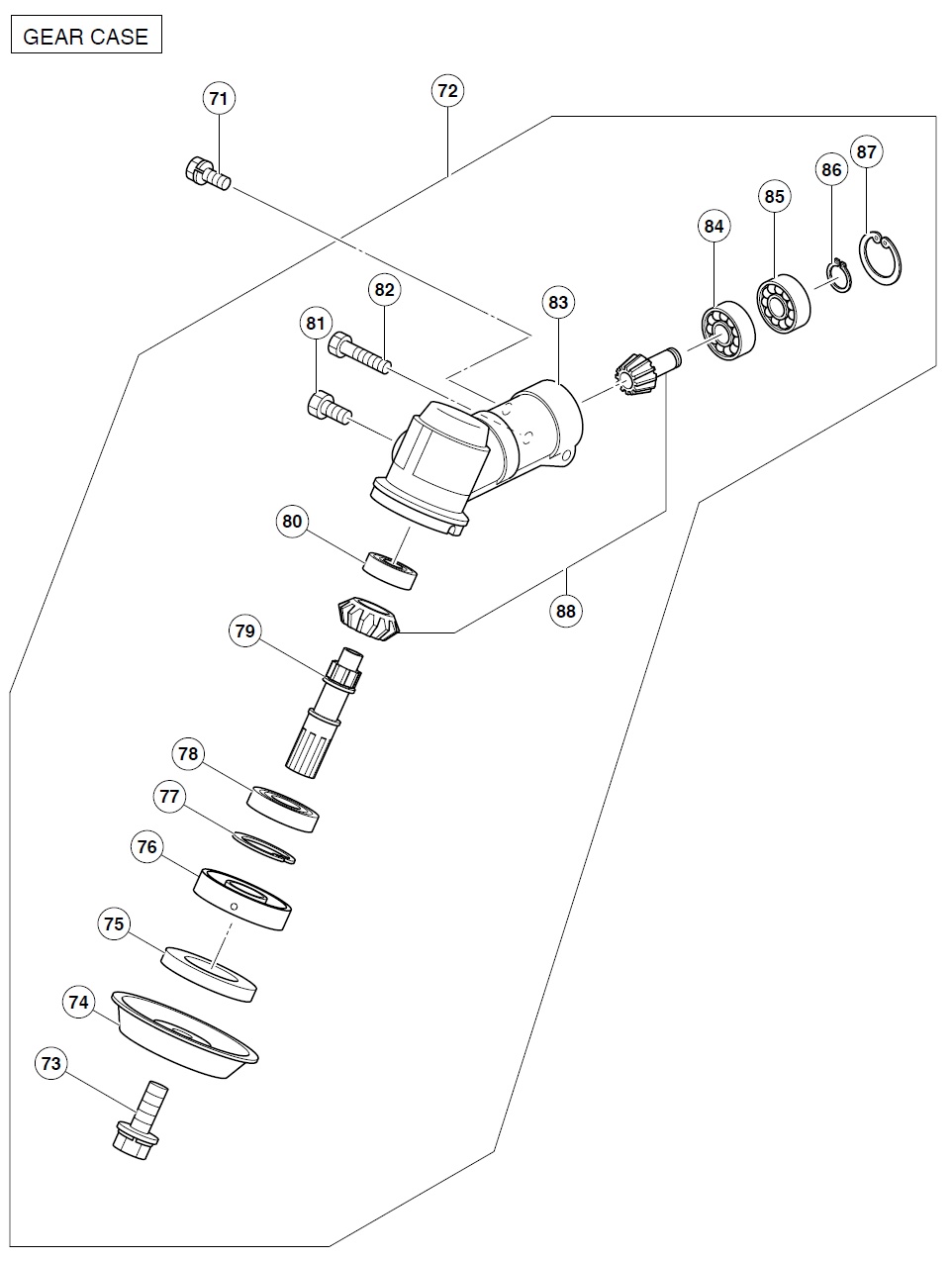 GEAR CASE

71
72
87
86
85
84
82
83
81
80
88
79
78
77
76
75
74
73