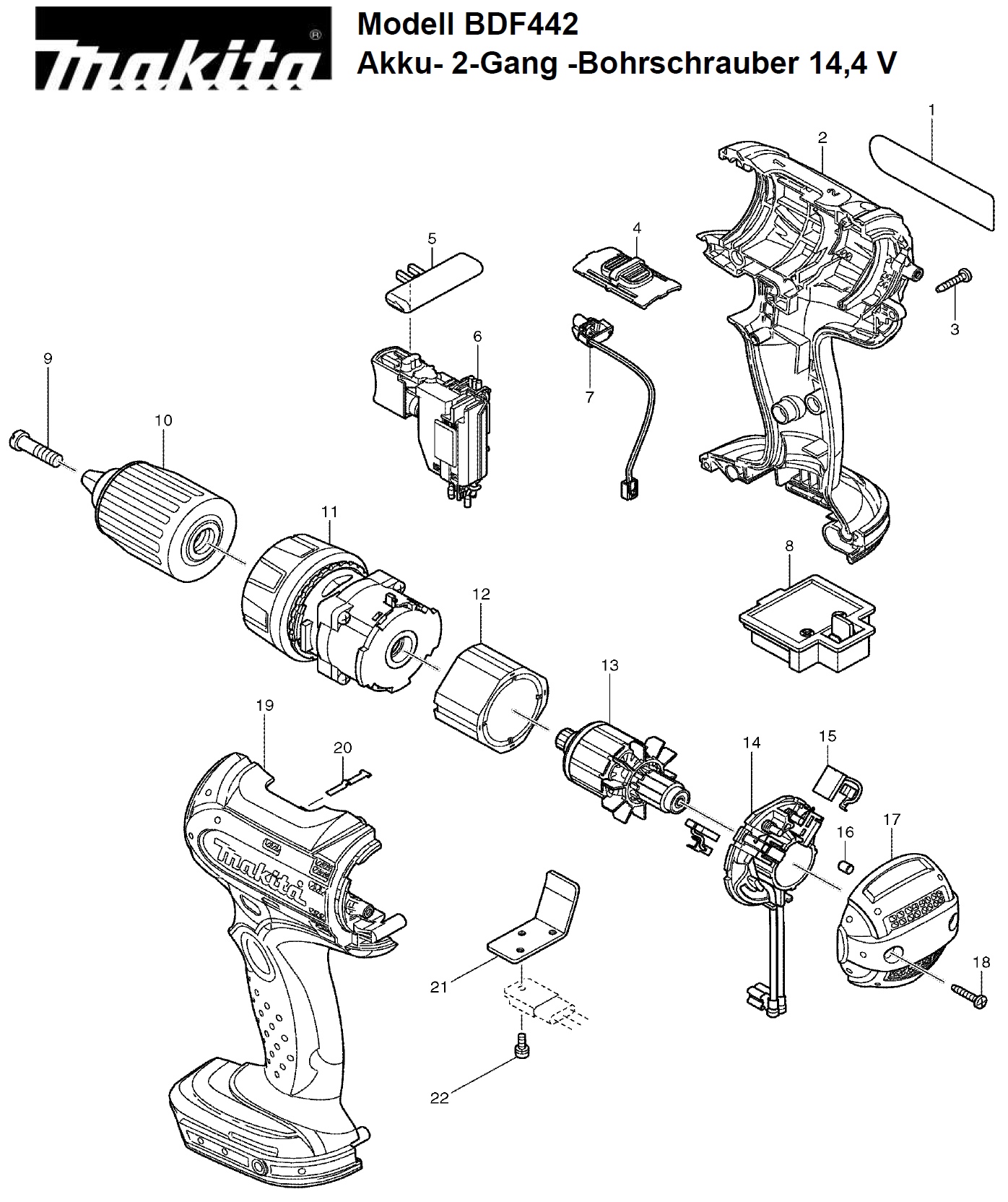 makita®

Modell BDF442
Akku- 2-Gang -Bohrschrauber 14,4 V

1
2
3
4
5
6
7
8
9
10
11
12
13
14
15
16
17
18
19
20
21
22

makita