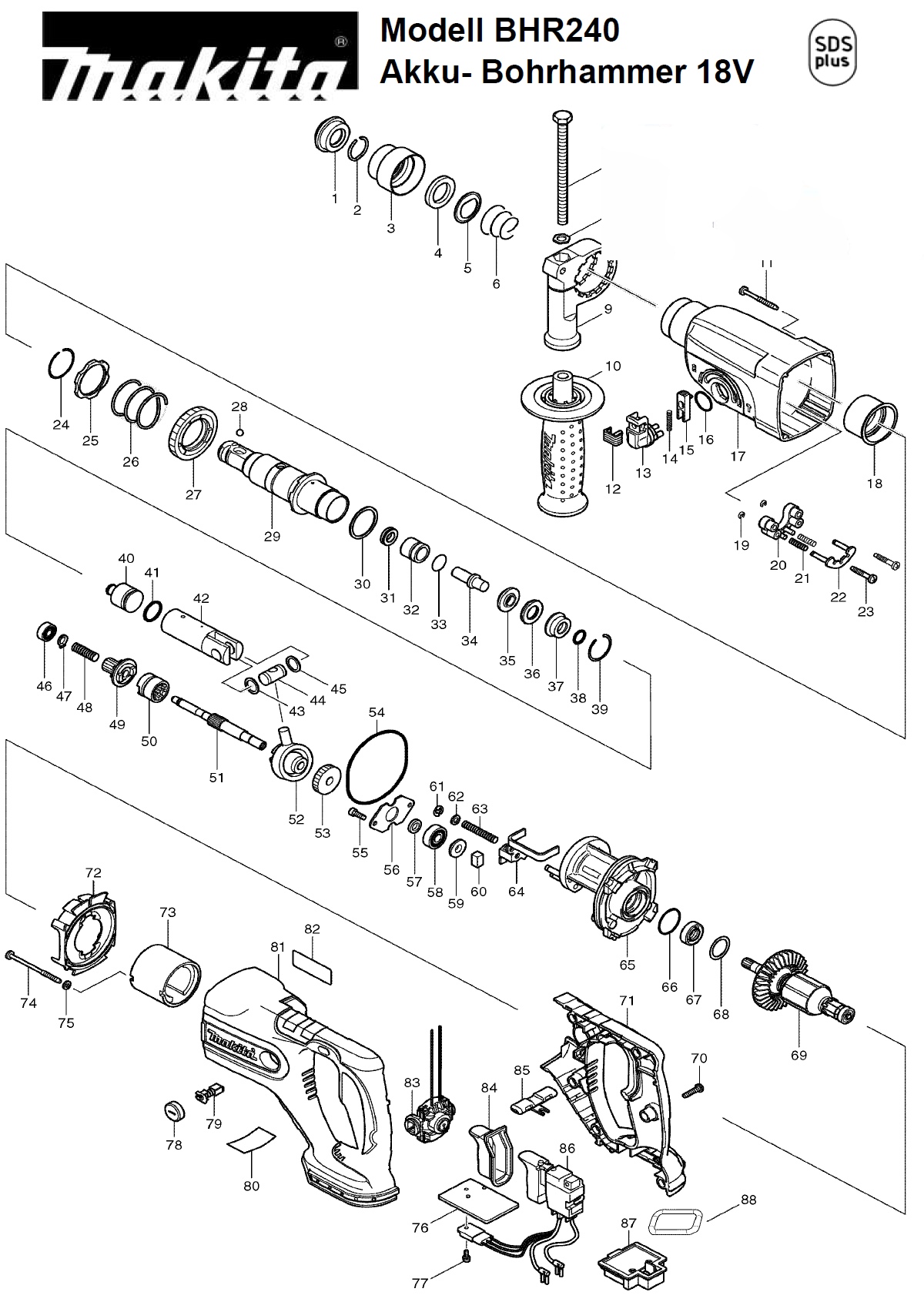 makita®

Modell BHR240
Akku- Bohrhammer 18V

SDS plus

1 2 3 4 5 6 9 10 11 12 13 14 15 16 17 18 19 20 21 22 23 24 25 26 27 28 29 30 31 32 33 34 35 36 37 38 39 40 41 42 43 44 45 46 47 48 49 50 51 52 53 54 55 56 57 58 59 60 61 62 63 64 65 66 67 68 69 70 71 72 73 74 75 76 77 78 79 80 81 82 83 84 85 86 87 88

makita

makita