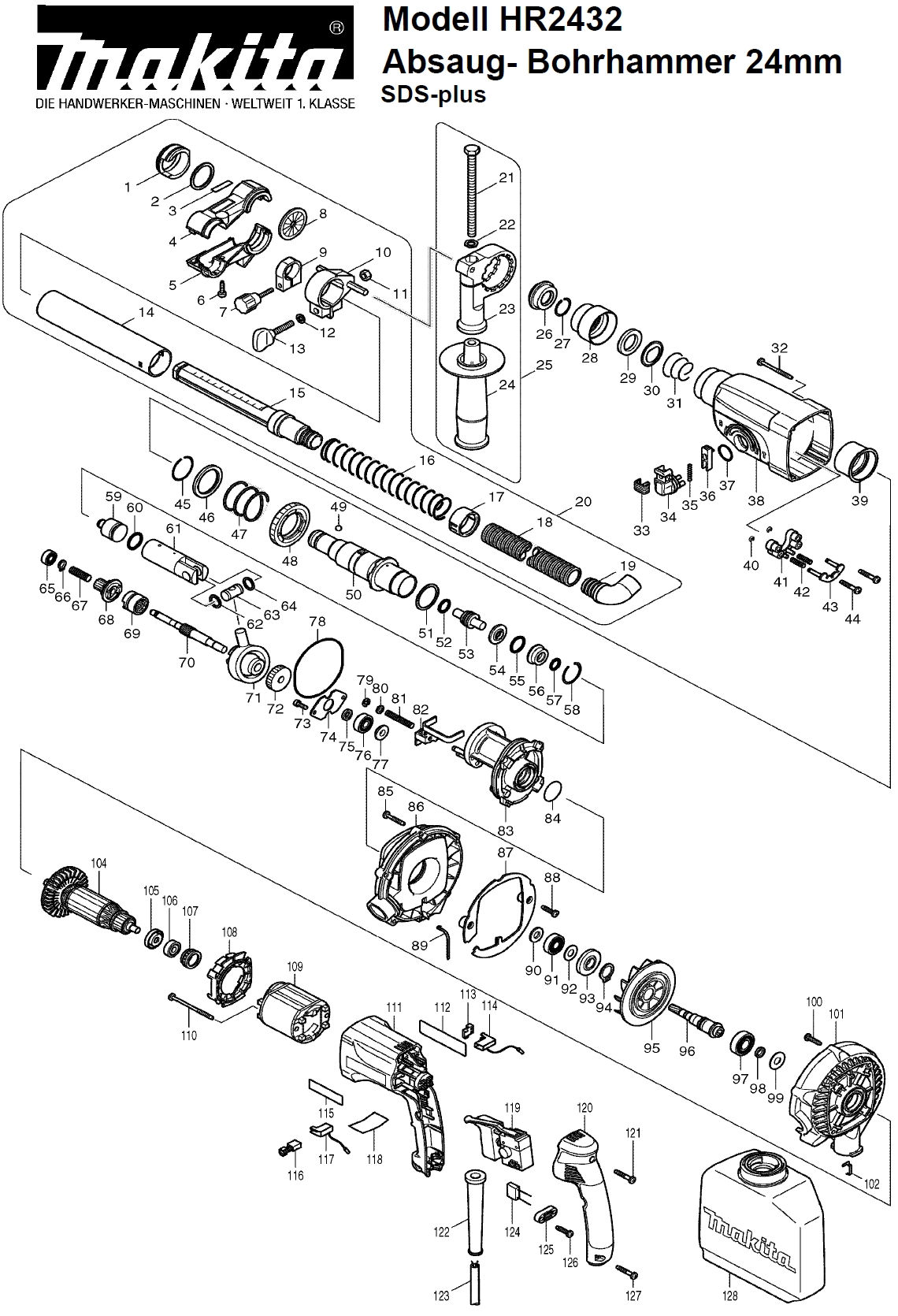 makita®
DIE HANDWERKER-MASCHINEN · WELTWEIT 1. KLASSE

Modell HR2432
Absaug- Bohrhammer 24mm
SDS-plus

1 2 3 4 5 6 7 8 9 10 11 12 13 14 15 16 17 18 19 20 21 22 23 24 25 26 27 28 29 30 31 32 33 34 35 36 37 38 39 40 41 42 43 44 45 46 47 48 49 50 51 52 53 54 55 56 57 58 59 60 61 62 63 64 65 66 67 68 69 70 71 72 73 74 75 76 77 78 79 80 81 82 83 84 85 86 87 88 89 90 91 92 93 94 95 96 97 98 99 100 101 102 104 105 106 107 108 109 110 111 112 113 114 115 116 117 118 119 120 121 122 123 124 125 126 127 128

makita