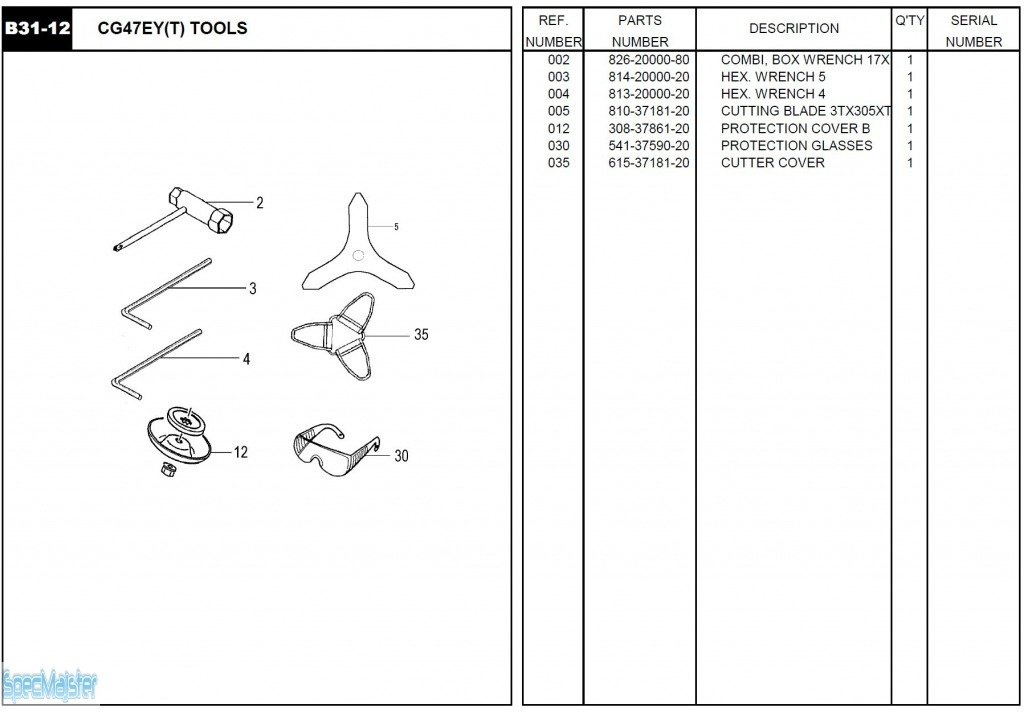 B31-12 CG47EY(T) TOOLS

2

5

3

35

4

12

30

SpecMaister

| REF. NUMBER | PARTS NUMBER | DESCRIPTION | Q'TY | SERIAL NUMBER |
|---|---|---|---|---|
| 002 | 826-20000-80 | COMBI, BOX WRENCH 17X | 1 | |
| 003 | 814-20000-20 | HEX. WRENCH 5 | 1 | |
| 004 | 813-20000-20 | HEX. WRENCH 4 | 1 | |
| 005 | 810-37181-20 | CUTTING BLADE 3TX305XT | 1 | |
| 012 | 308-37861-20 | PROTECTION COVER B | 1 | |
| 030 | 541-37590-20 | PROTECTION GLASSES | 1 | |
| 035 | 615-37181-20 | CUTTER COVER | 1 | |