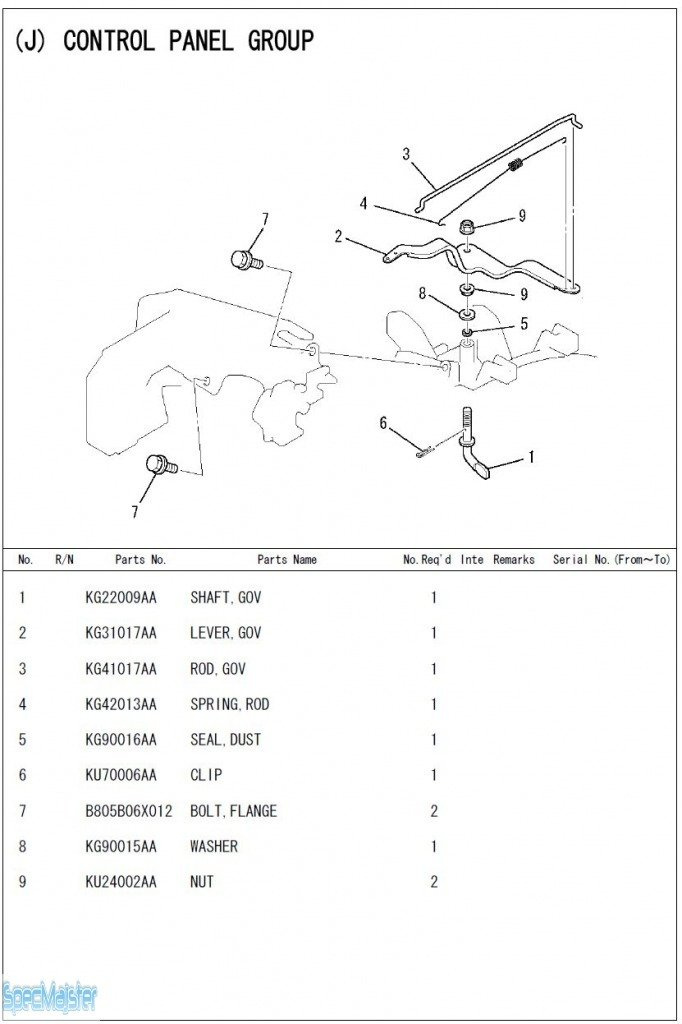 (J) CONTROL PANEL GROUP

3
4
9
2
7
8
9
5
6
1
7

| No. | R/N | Parts No. | Parts Name | No.Req'd | Inte | Remarks | Serial No.(From～To) |
|---|---|---|---|---|---|---|---|
| 1 | | KG22009AA | SHAFT,GOV | 1 | | | |
| 2 | | KG31017AA | LEVER,GOV | 1 | | | |
| 3 | | KG41017AA | ROD,GOV | 1 | | | |
| 4 | | KG42013AA | SPRING,ROD | 1 | | | |
| 5 | | KG90016AA | SEAL,DUST | 1 | | | |
| 6 | | KU70006AA | CLIP | 1 | | | |
| 7 | | B805B06X012 | BOLT,FLANGE | 2 | | | |
| 8 | | KG90015AA | WASHER | 1 | | | |
| 9 | | KU24002AA | NUT | 2 | | | |

SpecMeister