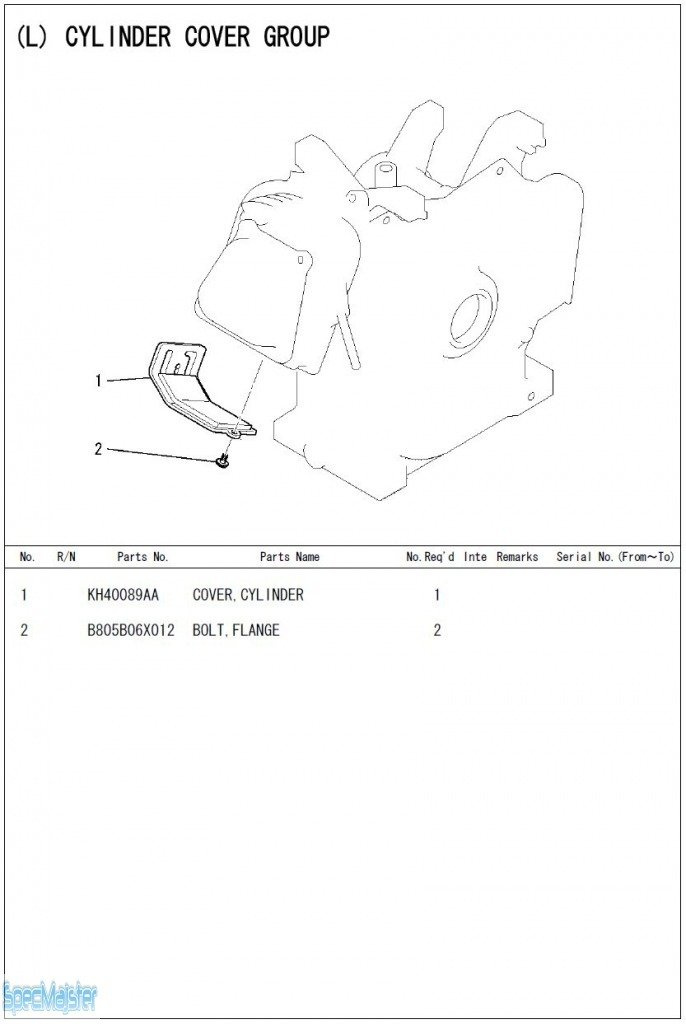 (L) CYLINDER COVER GROUP

1

2

| No. | R/N | Parts No. | Parts Name | No.Req'd | Inte | Remarks | Serial No.(From~To) |
|---|---|---|---|---|---|---|---|
| 1 | | KH40089AA | COVER,CYLINDER | 1 | | | |
| 2 | | B805B06X012 | BOLT,FLANGE | 2 | | | |

SpecMeister