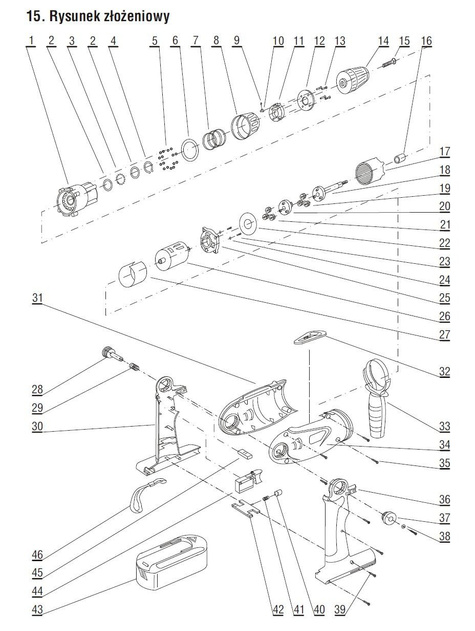 15. Rysunek złożeniowy

1 2 3 2 4 5 6 7 8 9 10 11 12 13 14 15 16

17
18
19
20
21
22
23
24
25
26
27
31
32
28
29
30
33
34
35
36
37
38
46
45
44
43
42 41 40 39