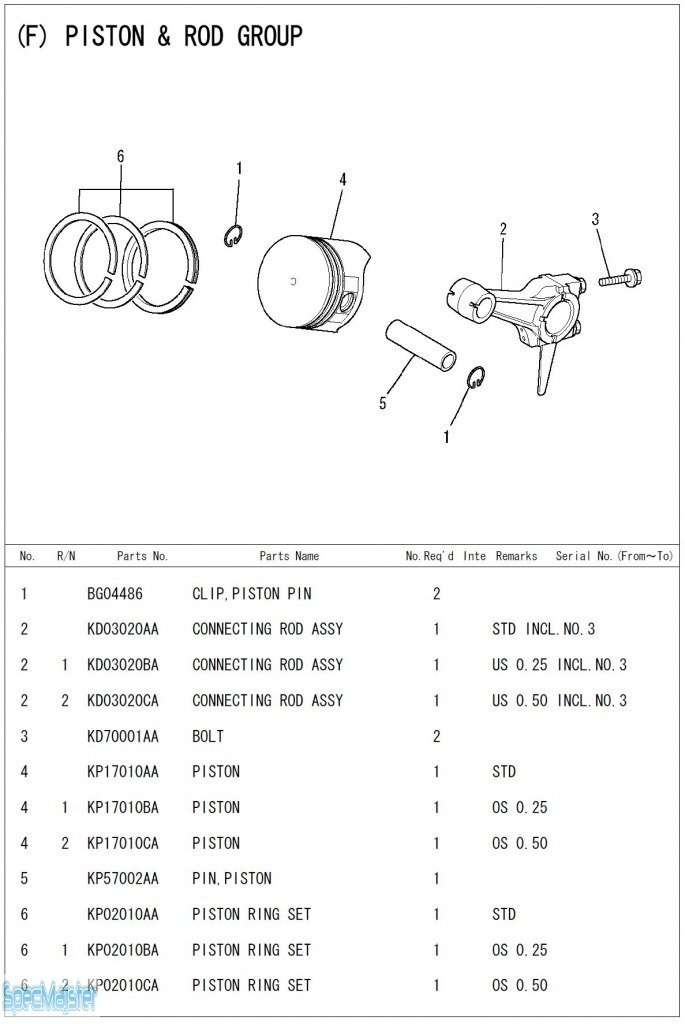 (F) PISTON & ROD GROUP

6
1
4
2
3
5
1

| No. | R/N | Parts No. | Parts Name | No.Req'd | Inte | Remarks | Serial No.(From~To) |
|---|---|---|---|---|---|---|---|
| 1 | | BG04486 | CLIP,PISTON PIN | 2 | | | |
| 2 | | KD03020AA | CONNECTING ROD ASSY | 1 | | STD INCL.NO.3 | |
| 2 | 1 | KD03020BA | CONNECTING ROD ASSY | 1 | | US 0.25 INCL.NO.3 | |
| 2 | 2 | KD03020CA | CONNECTING ROD ASSY | 1 | | US 0.50 INCL.NO.3 | |
| 3 | | KD70001AA | BOLT | 2 | | | |
| 4 | | KP17010AA | PISTON | 1 | | STD | |
| 4 | 1 | KP17010BA | PISTON | 1 | | OS 0.25 | |
| 4 | 2 | KP17010CA | PISTON | 1 | | OS 0.50 | |
| 5 | | KP57002AA | PIN,PISTON | 1 | | | |
| 6 | | KP02010AA | PISTON RING SET | 1 | | STD | |
| 6 | 1 | KP02010BA | PISTON RING SET | 1 | | OS 0.25 | |
| 6 | 2 | KP02010CA | PISTON RING SET | 1 | | OS 0.50 | |

SpecMeister