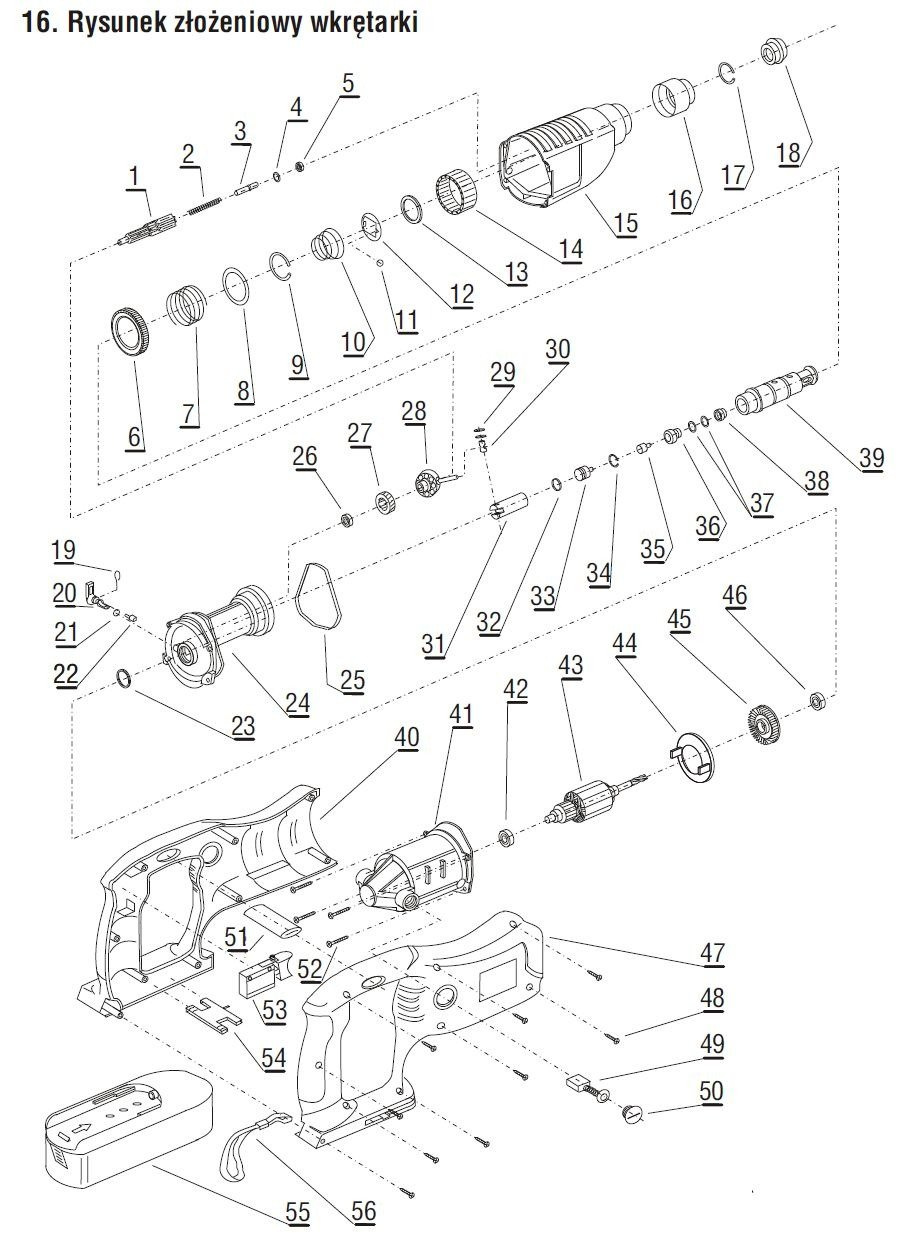 16. Rysunek złożeniowy wkrętarki

1
2
3
4
5
6
7
8
9
10
11
12
13
14
15
16
17
18
19
20
21
22
23
24
25
26
27
28
29
30
31
32
33
34
35
36
37
38
39
40
41
42
43
44
45
46
47
48
49
50
51
52
53
54
55
56