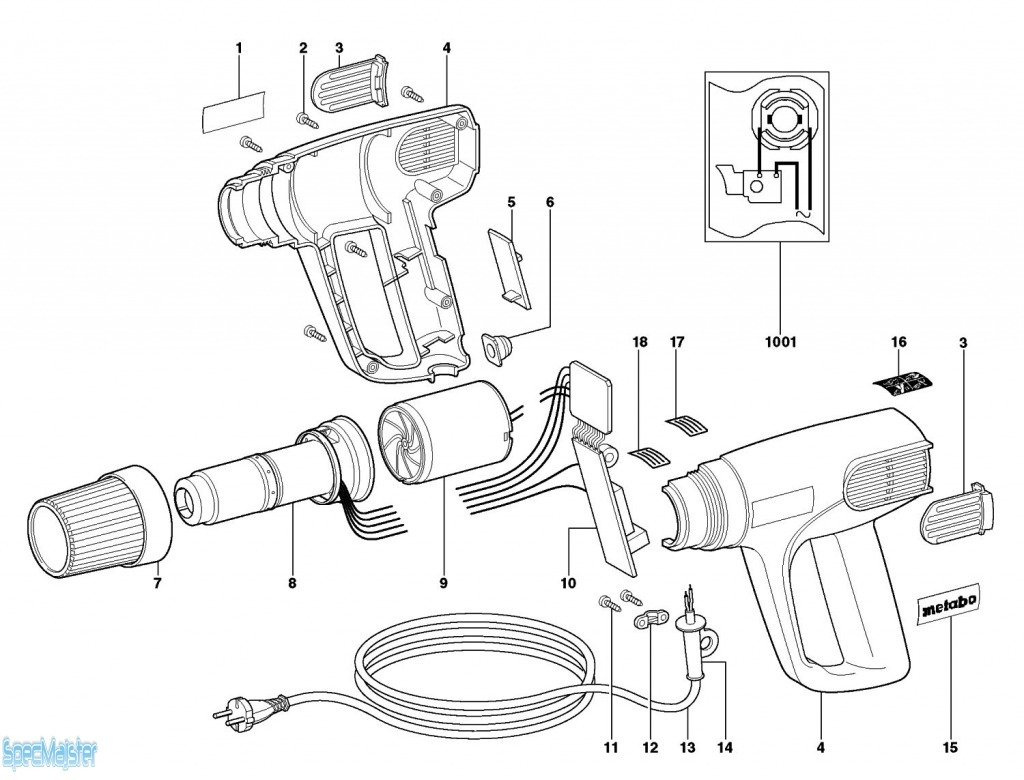 1
2
3
4
5
6
1001
18
17
16
3
7
8
9
10
metabo
11
12
13
14
4
15
SpecMajster