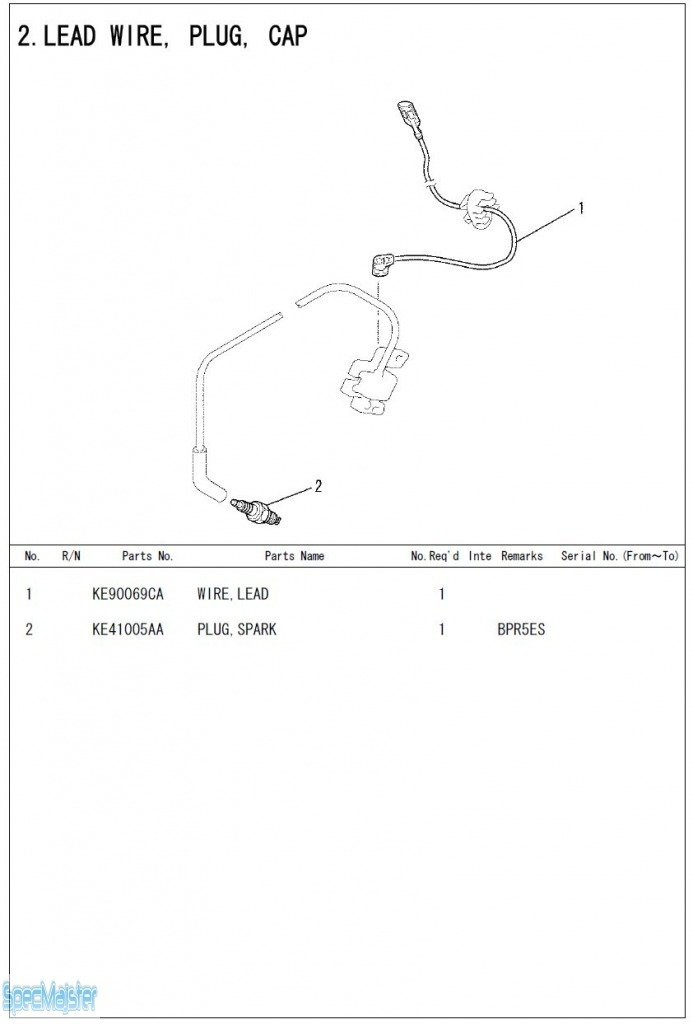 2. LEAD WIRE, PLUG, CAP

1

2

| No. | R/N | Parts No. | Parts Name | No.Req'd | Inte | Remarks | Serial No.(From～To) |
|---|---|---|---|---|---|---|---|
| 1 | | KE90069CA | WIRE, LEAD | 1 | | | |
| 2 | | KE41005AA | PLUG, SPARK | 1 | | BPR5ES | |

SpecMeister