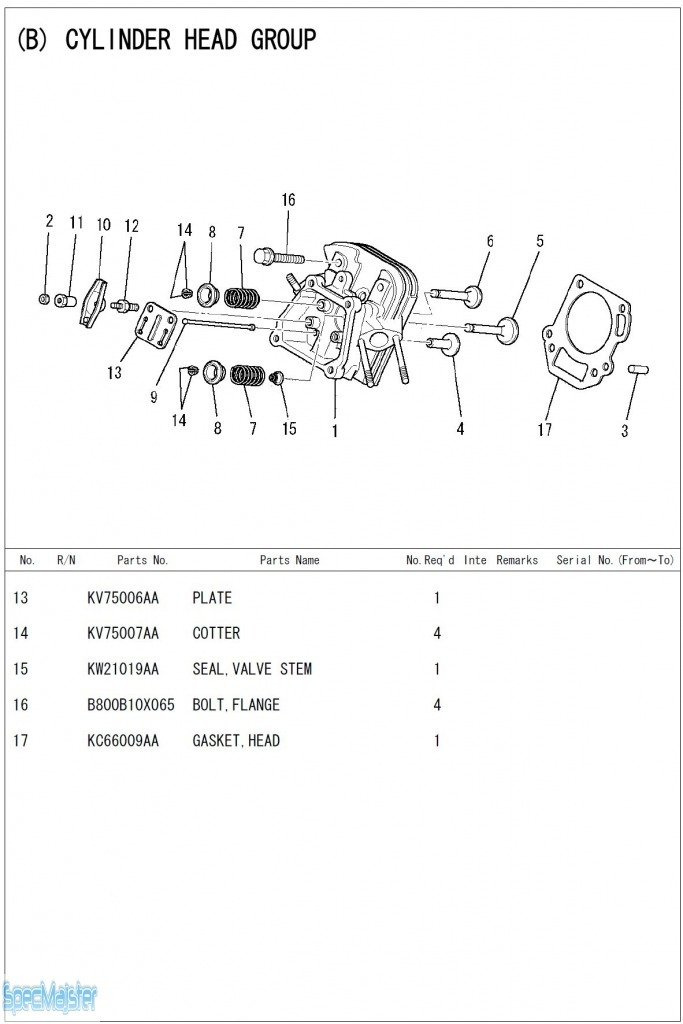 (B) CYLINDER HEAD GROUP

16
2 11 10 12
14 8 7
6 5
13
9
14 8 7 15 1
4
17 3

| No. | R/N | Parts No. | Parts Name | No.Req'd | Inte | Remarks | Serial No.(From~To) |
|---|---|---|---|---|---|---|---|
| 13 | | KV75006AA | PLATE | 1 | | | |
| 14 | | KV75007AA | COTTER | 4 | | | |
| 15 | | KW21019AA | SEAL,VALVE STEM | 1 | | | |
| 16 | | B800B10X065 | BOLT,FLANGE | 4 | | | |
| 17 | | KC66009AA | GASKET,HEAD | 1 | | | |

SpecMeister