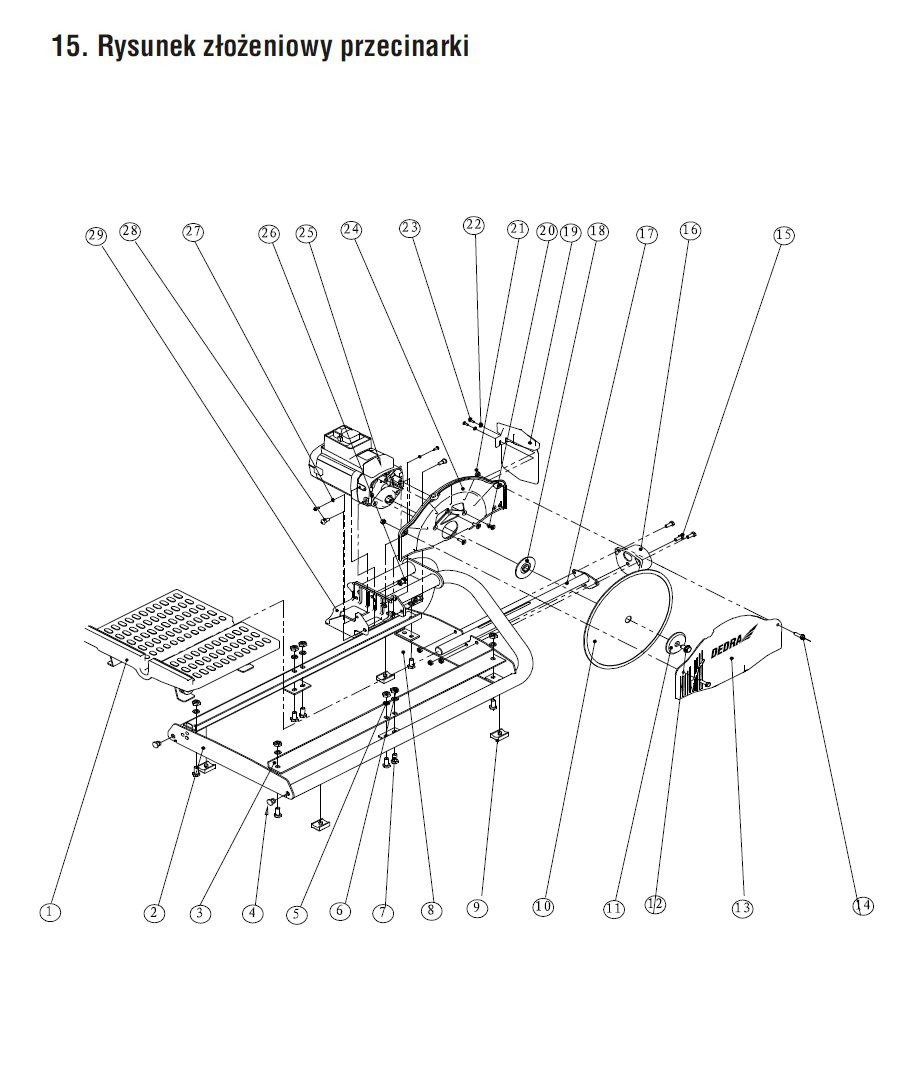 15. Rysunek złożeniowy przecinarki

29 28 27 26 25 24 23 22 21 20 19 18 17 16 15

DEDRA

1 2 3 4 5 6 7 8 9 10 11 12 13 14