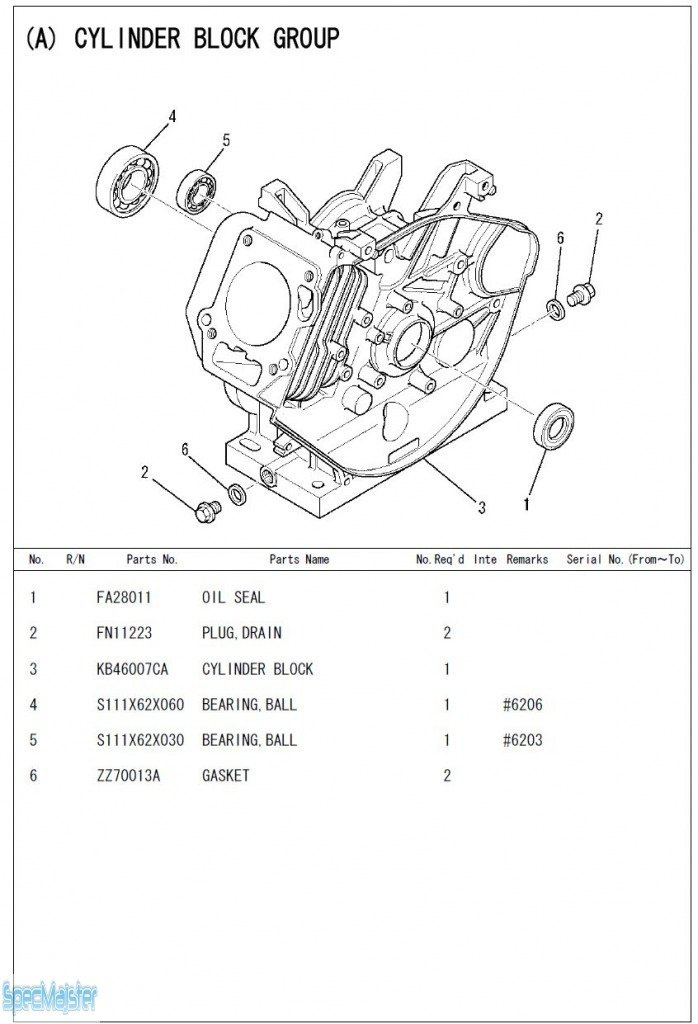 (A) CYLINDER BLOCK GROUP

4
5
2
6
6
2
3
1

| No. | R/N | Parts No. | Parts Name | No.Req'd | Inte | Remarks | Serial No.(From~To) |
|---|---|---|---|---|---|---|---|
| 1 | | FA28011 | OIL SEAL | 1 | | | |
| 2 | | FN11223 | PLUG,DRAIN | 2 | | | |
| 3 | | KB46007CA | CYLINDER BLOCK | 1 | | | |
| 4 | | S111X62X060 | BEARING,BALL | 1 | | #6206 | |
| 5 | | S111X62X030 | BEARING,BALL | 1 | | #6203 | |
| 6 | | ZZ70013A | GASKET | 2 | | | |

SpecMeister