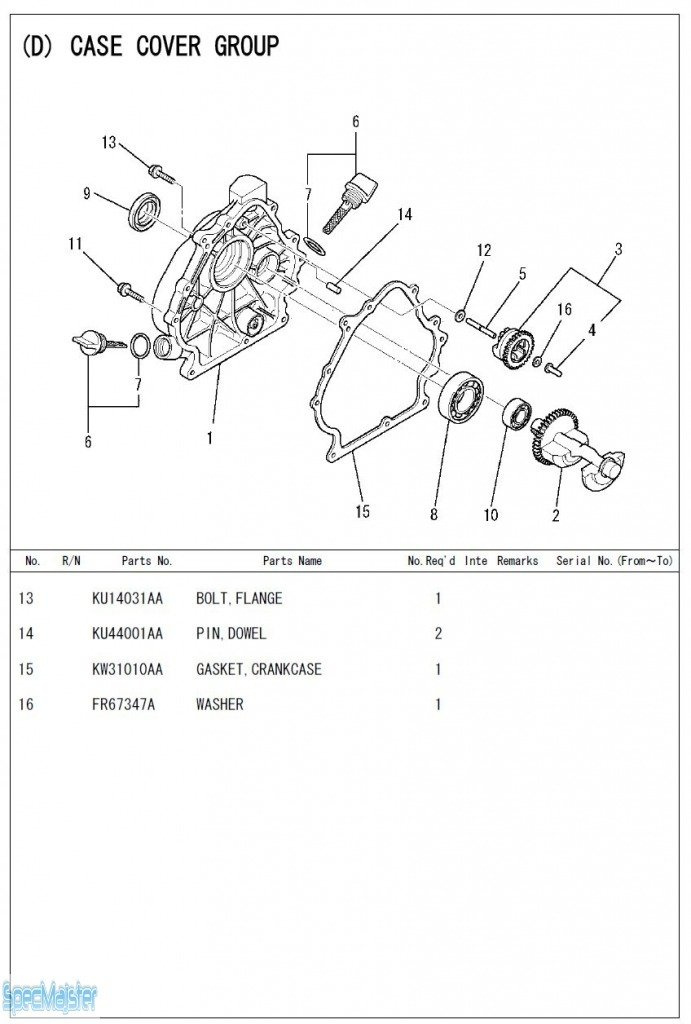 (D) CASE COVER GROUP

13
6
9
7
14
11
12
3
5
16
4
7
6
1
15
8
10
2

| No. | R/N | Parts No. | Parts Name | No.Req'd | Inte | Remarks | Serial No.(From~To) |
|---|---|---|---|---|---|---|---|
| 13 | | KU14031AA | BOLT, FLANGE | 1 | | | |
| 14 | | KU44001AA | PIN, DOWEL | 2 | | | |
| 15 | | KW31010AA | GASKET, CRANKCASE | 1 | | | |
| 16 | | FR67347A | WASHER | 1 | | | |

SpecMeister