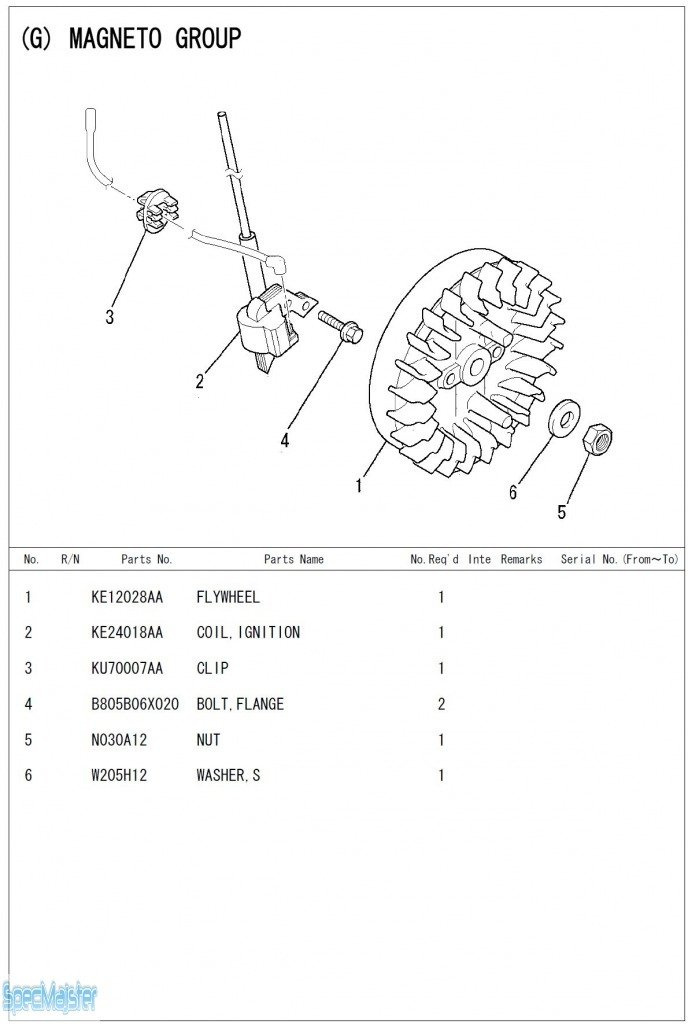 (G) MAGNETO GROUP

3

2

4

1

6

5

| No. | R/N | Parts No. | Parts Name | No.Req'd | Inte | Remarks | Serial No.(From～To) |
|---|---|---|---|---|---|---|---|
| 1 | | KE12028AA | FLYWHEEL | 1 | | | |
| 2 | | KE24018AA | COIL,IGNITION | 1 | | | |
| 3 | | KU70007AA | CLIP | 1 | | | |
| 4 | | B805B06X020 | BOLT,FLANGE | 2 | | | |
| 5 | | N030A12 | NUT | 1 | | | |
| 6 | | W205H12 | WASHER,S | 1 | | | |

SpecMeister