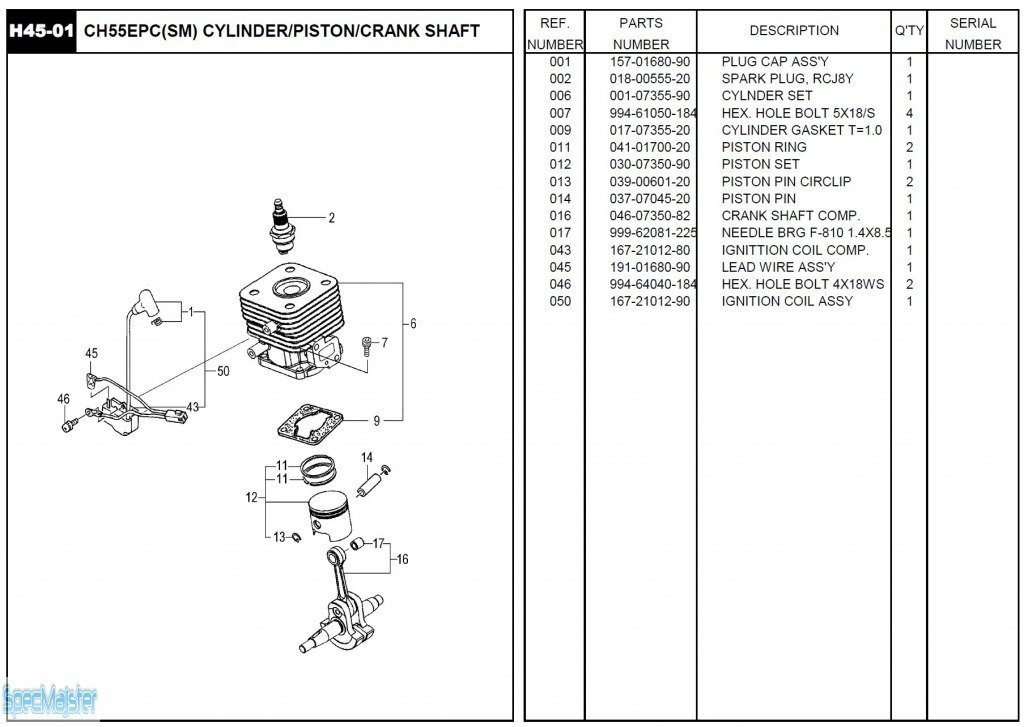 H45-01 CH55EPC(SM) CYLINDER/PISTON/CRANK SHAFT

2
1
6
7
45
50
46
43
9
11
11
14
12
13
17
16

SpecMajster

| REF. NUMBER | PARTS NUMBER | DESCRIPTION | Q'TY | SERIAL NUMBER |
|---|---|---|---|---|
| 001 | 157-01680-90 | PLUG CAP ASS'Y | 1 | |
| 002 | 018-00555-20 | SPARK PLUG, RCJ8Y | 1 | |
| 006 | 001-07355-90 | CYLNDER SET | 1 | |
| 007 | 994-61050-184 | HEX. HOLE BOLT 5X18/S | 4 | |
| 009 | 017-07355-20 | CYLINDER GASKET T=1.0 | 1 | |
| 011 | 041-01700-20 | PISTON RING | 2 | |
| 012 | 030-07350-90 | PISTON SET | 1 | |
| 013 | 039-00601-20 | PISTON PIN CIRCLIP | 2 | |
| 014 | 037-07045-20 | PISTON PIN | 1 | |
| 016 | 046-07350-82 | CRANK SHAFT COMP. | 1 | |
| 017 | 999-62081-225 | NEEDLE BRG F-810 1.4X8.5 | 1 | |
| 043 | 167-21012-80 | IGNITTION COIL COMP. | 1 | |
| 045 | 191-01680-90 | LEAD WIRE ASS'Y | 1 | |
| 046 | 994-64040-184 | HEX. HOLE BOLT 4X18WS | 2 | |
| 050 | 167-21012-90 | IGNITION COIL ASSY | 1 | |