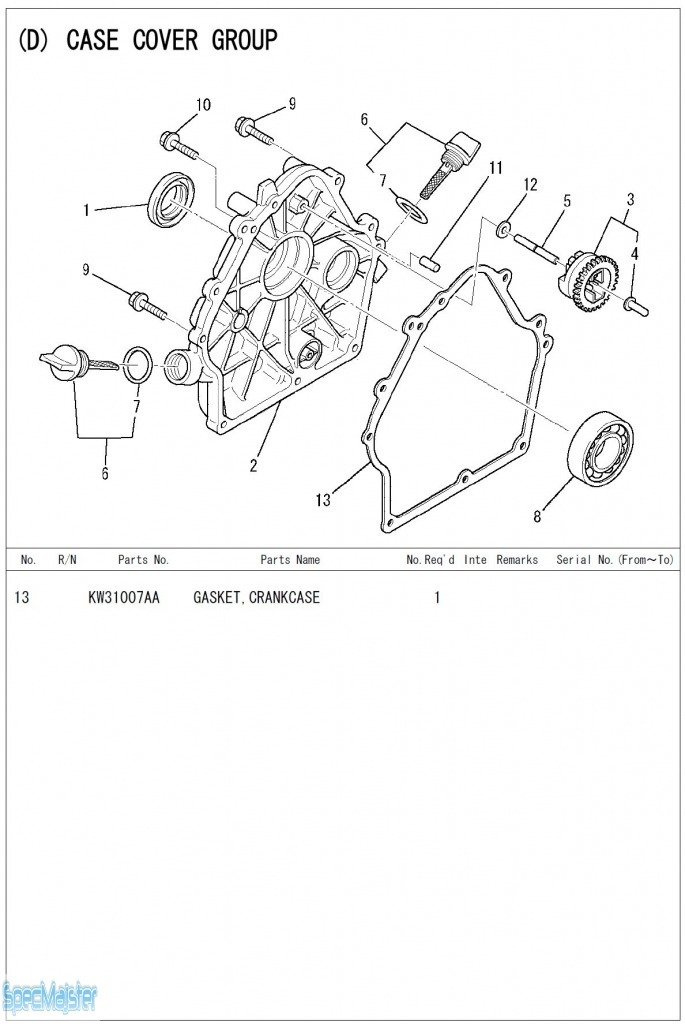 (D) CASE COVER GROUP

10
9
6
7
11
12
5
3
4
1
9
7
6
2
13
8

| No. | R/N | Parts No. | Parts Name | No.Req'd | Inte | Remarks | Serial No.(From～To) |
|---|---|---|---|---|---|---|---|
| 13 | | KW31007AA | GASKET,CRANKCASE | 1 | | | |

SpecMeister